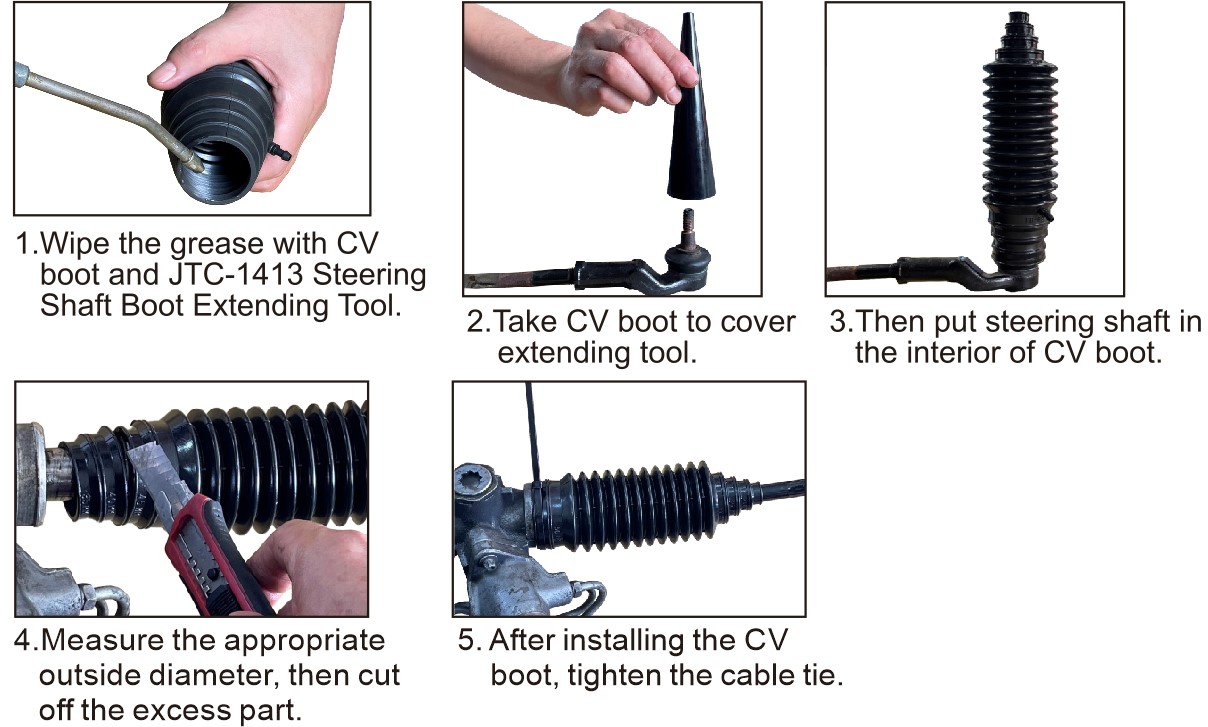 1.Wipe the grease with CV boot and JTC-1413 Steering Shaft Boot Extending Tool.

2.Take CV boot to cover extending tool.

3.Then put steering shaft in the interior of CV boot.

4.Measure the appropriate outside diameter, then cut off the excess part.

5. After installing the CV boot, tighten the cable tie.